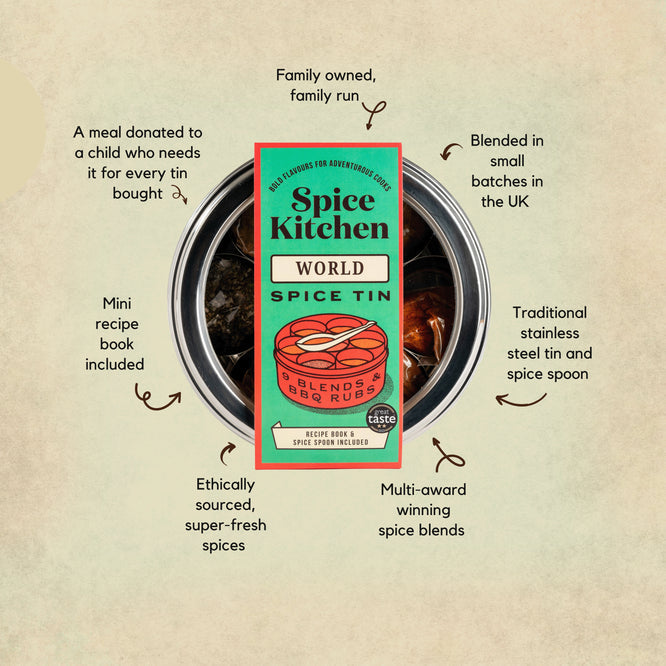 Family owned, family run

A meal donated to a child who needs it for every tin bought

Blended in small batches in the UK

BOLD FLAVOURS FOR ADVENTUROUS COOKS

Spice Kitchen

WORLD

SPICE TIN

9 BLENDS & BBQ RUBS

great taste

RECIPE BOOK & SPICE SPOON INCLUDED

Mini recipe book included

Traditional stainless steel tin and spice spoon

Ethically sourced, super-fresh spices

Multi-award winning spice blends